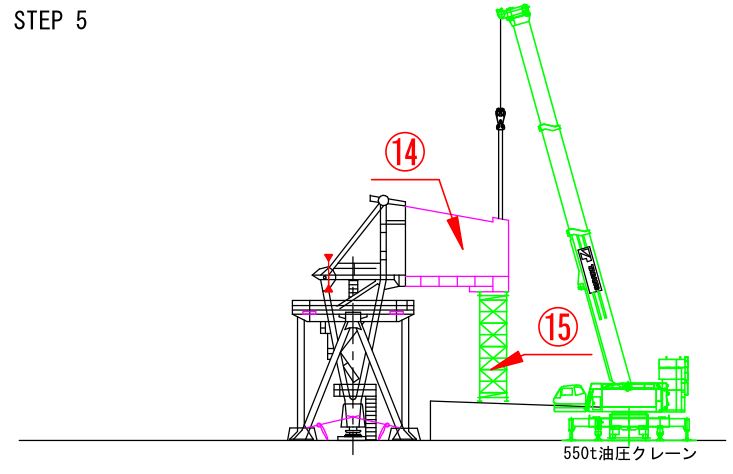 STEP 5

⑭

⑮

550t油圧クレーン