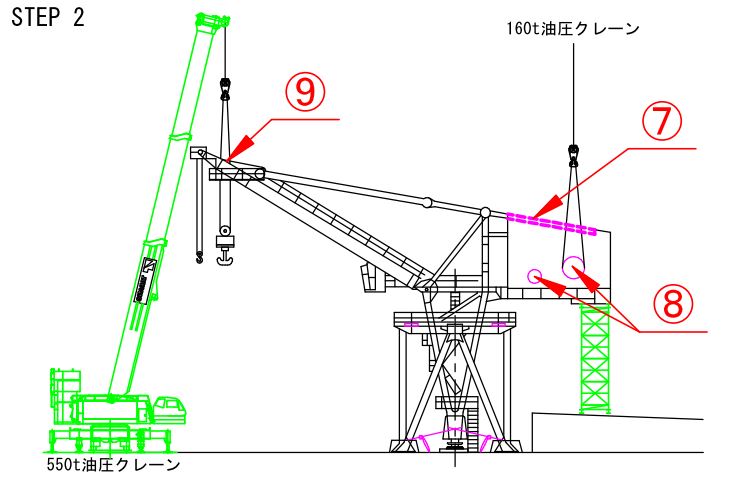 STEP 2

160t油圧クレーン

⑨

⑦

⑧

550t油圧クレーン